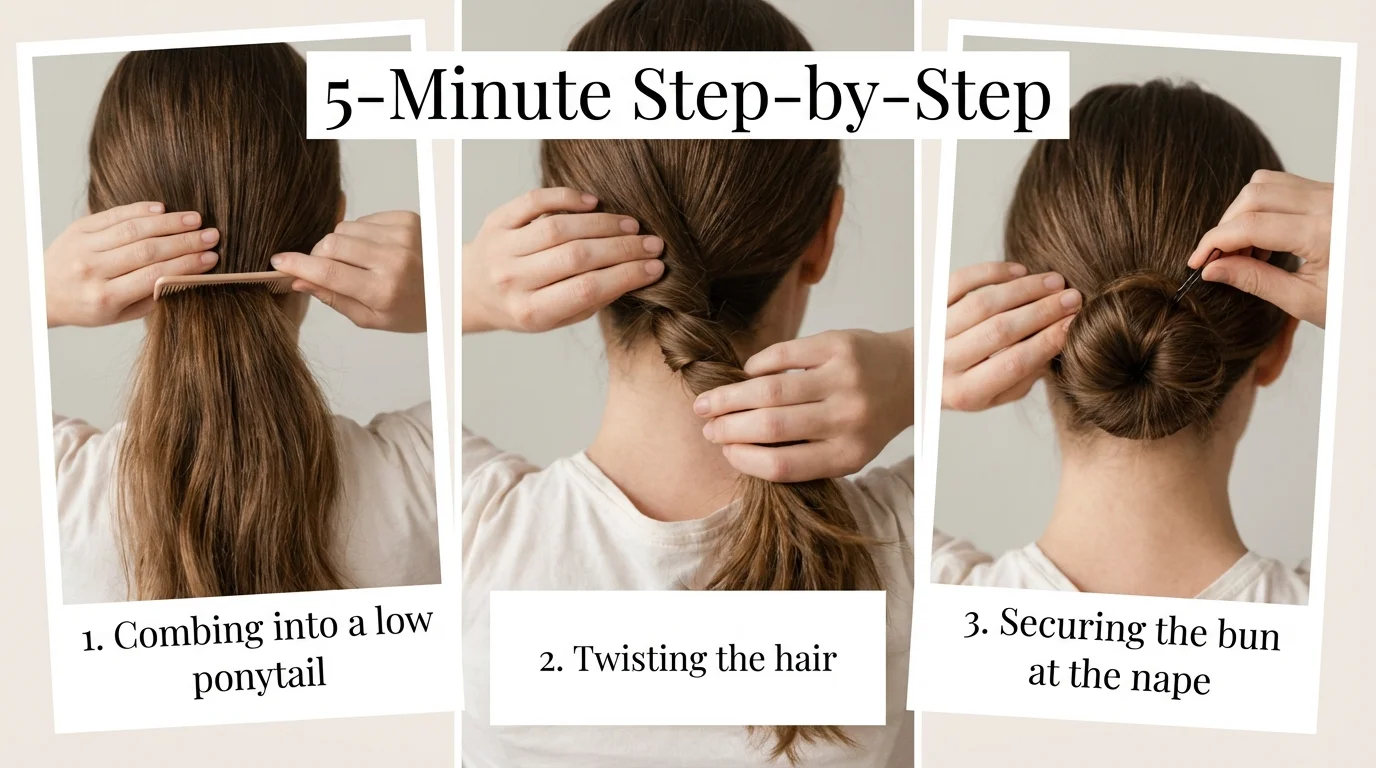 5-Minute Step-by-Step

1. Combing into a low ponytail

2. Twisting the hair

3. Securing the bun at the nape