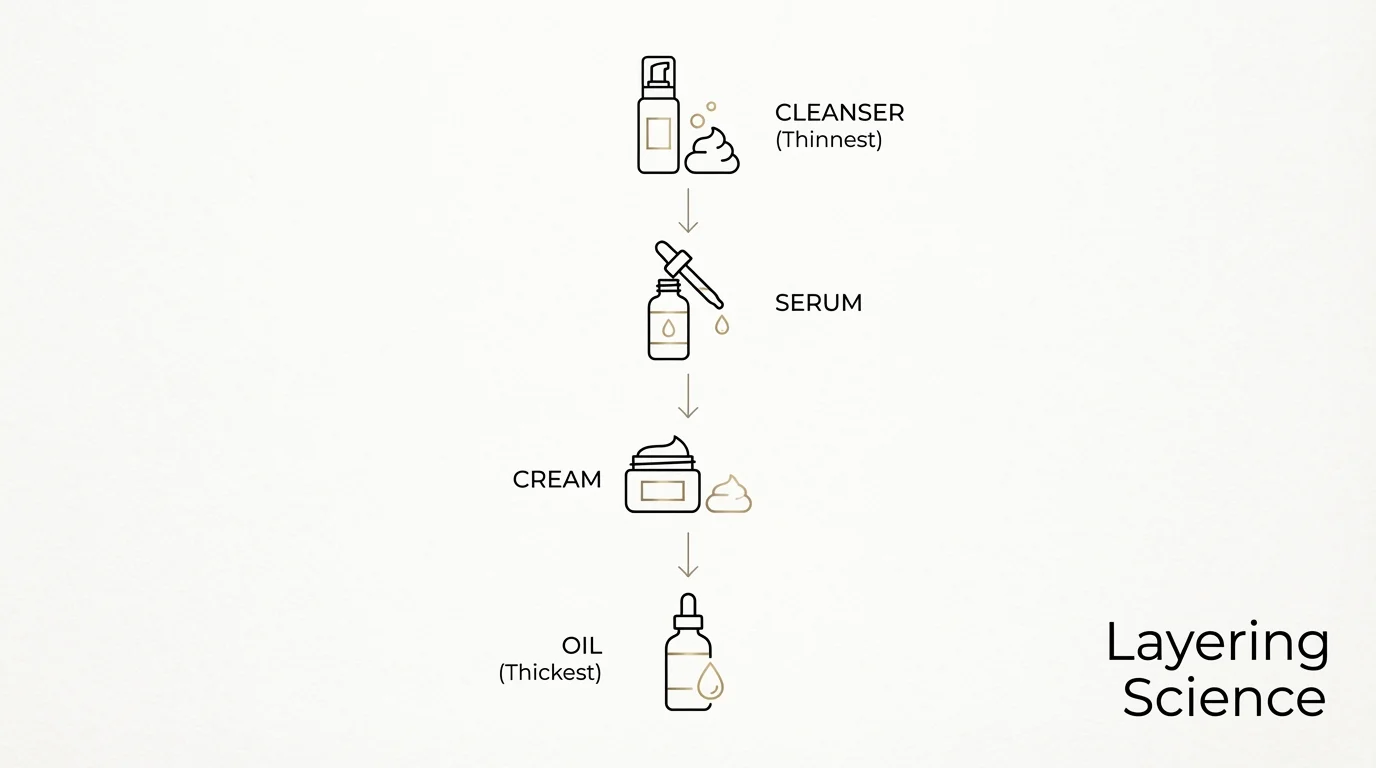 CLEANSER
(Thinnest)

SERUM

CREAM

OIL
(Thickest)

Layering
Science